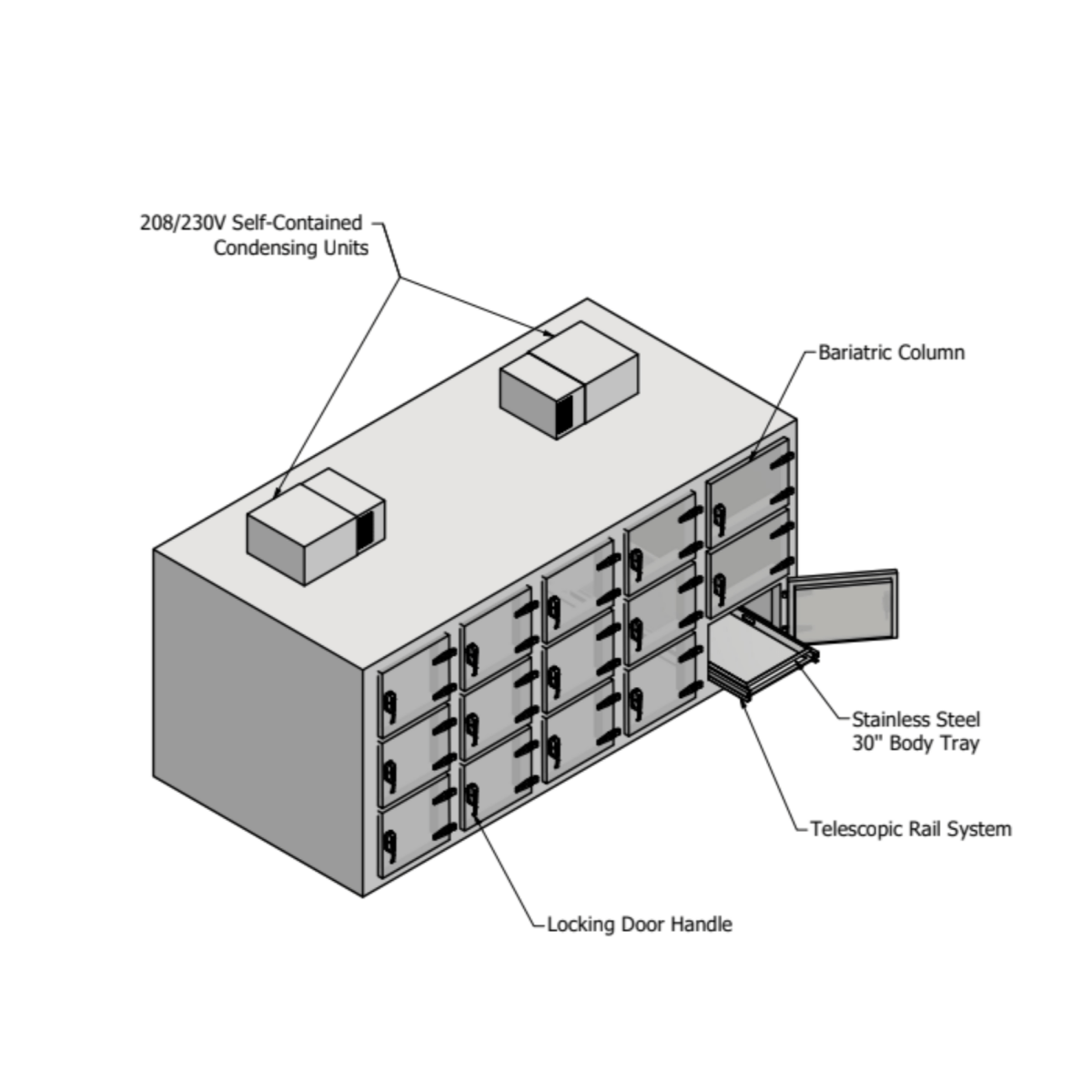 208/230V Self-Contained Condensing Units

Bariatric Column

Stainless Steel 30" Body Tray

Telescopic Rail System

Locking Door Handle