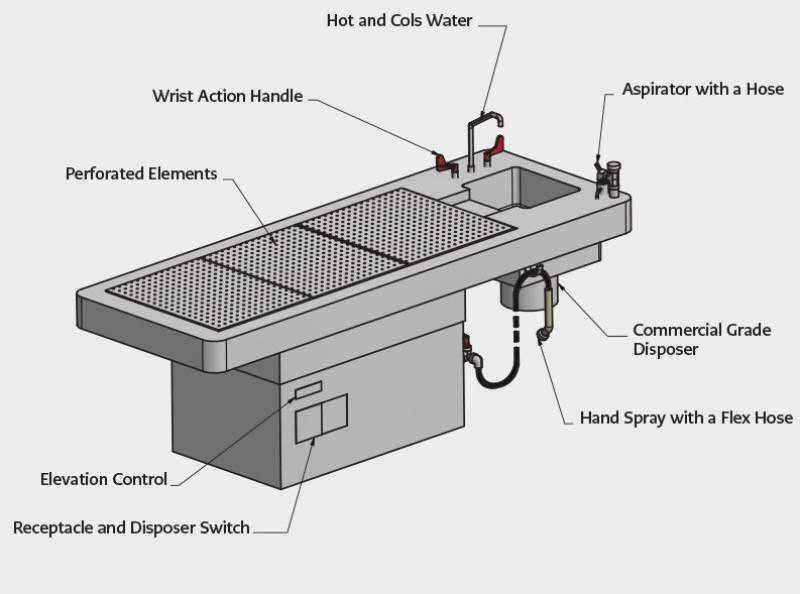 Hot and Cols Water

Wrist Action Handle

Aspirator with a Hose

Perforated Elements

Commercial Grade Disposer

Hand Spray with a Flex Hose

Elevation Control

Receptacle and Disposer Switch