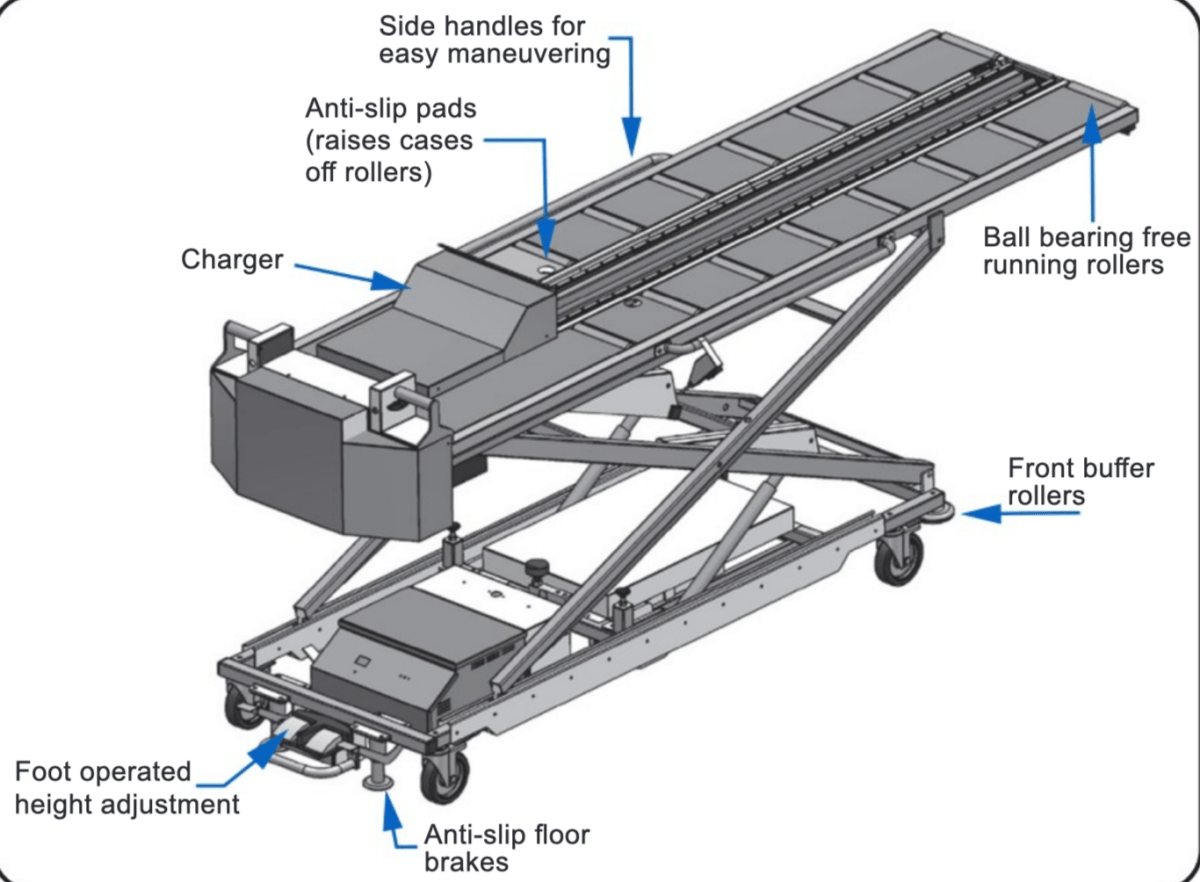 Side handles for easy maneuvering

Anti-slip pads (raises cases off rollers)

Charger

Ball bearing free running rollers

Front buffer rollers

Foot operated height adjustment

Anti-slip floor brakes